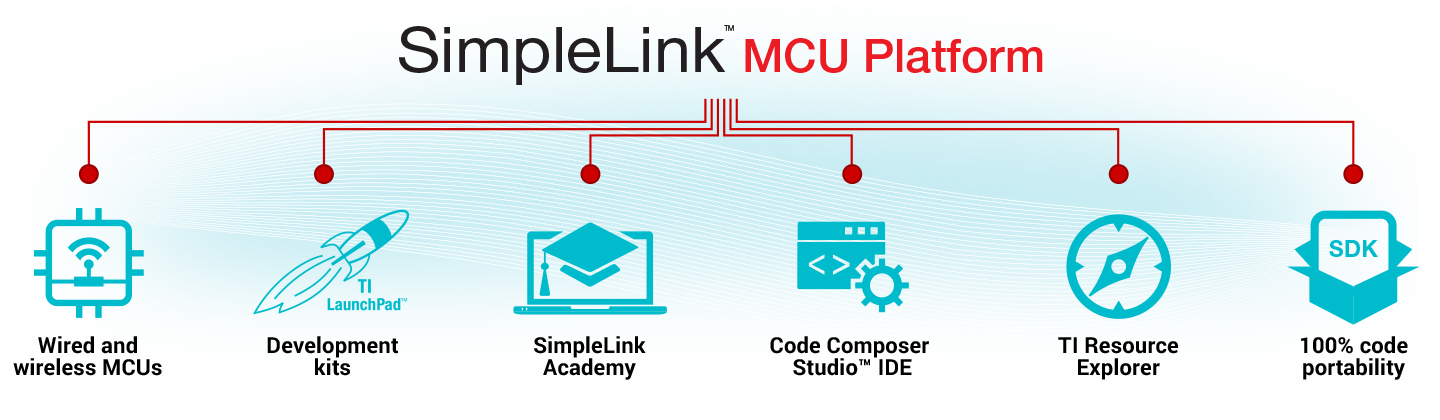 SimpleLink™ MCU Platform

Wired and wireless MCUs

TI LaunchPad™

Development kits

SimpleLink Academy

< >

Code Composer Studio™ IDE

TI Resource Explorer

SDK

100% code portability