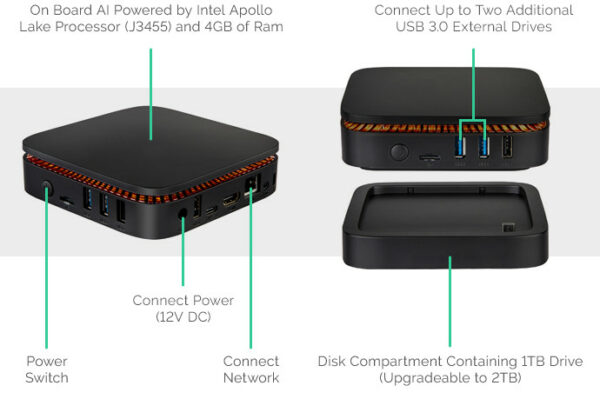 On Board AI Powered by Intel Apollo Lake Processor (J3455) and 4GB of Ram

Connect Up to Two Additional USB 3.0 External Drives

Connect Power (12V DC)

Power Switch

Connect Network

Disk Compartment Containing 1TB Drive (Upgradeable to 2TB)