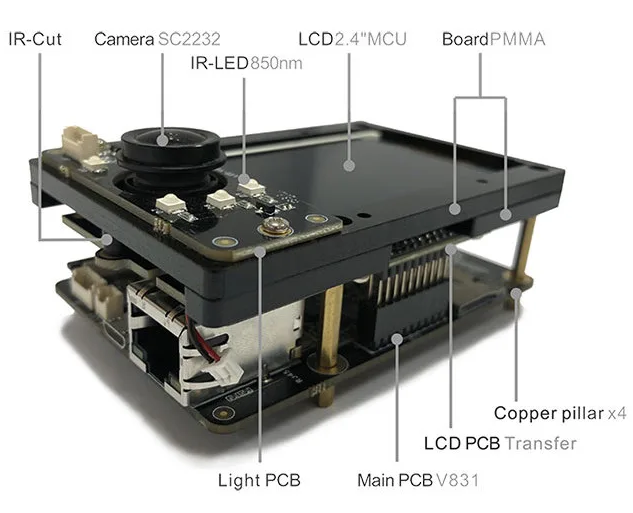 IR-Cut
Camera SC2232
IR-LED 850nm
LCD 2.4"MCU
Board PMMA
Copper pillar x4
LCD PCB Transfer
Light PCB
Main PCB V831