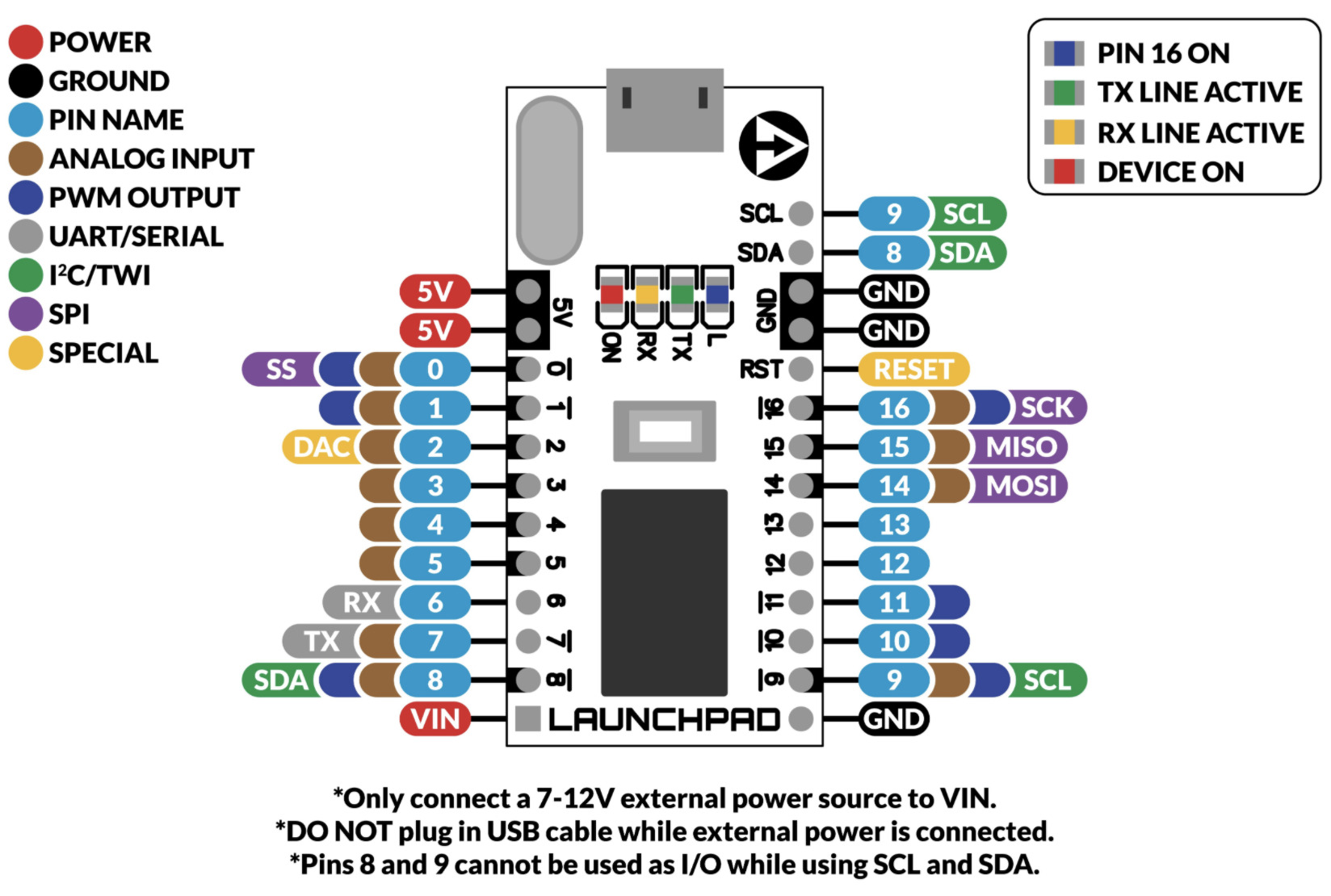 POWER
GROUND
PIN NAME
ANALOG INPUT
PWM OUTPUT
UART/SERIAL
I²C/TWI
SPI
SPECIAL

PIN 16 ON
TX LINE ACTIVE
RX LINE ACTIVE
DEVICE ON

5V
5V
SS 0
1
DAC 2
3
4
5
RX 6
TX 7
SDA 8
VIN

5V
ON RX TX L
0
1
2
3
4
5
6
7
8
LAUNCHPAD

SCL
SDA
GND
RST
16
15
14
13
12
11
10
9

9 SCL
8 SDA
GND
GND
RESET
16 SCK
15 MISO
14 MOSI
13
12
11
10
9 SCL
GND

*Only connect a 7-12V external power source to VIN.
*DO NOT plug in USB cable while external power is connected.
*Pins 8 and 9 cannot be used as I/O while using SCL and SDA.