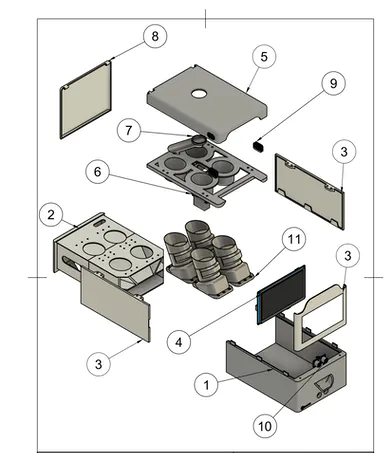 8
5
9
7
3
6
2
11
3
4
3
1
10