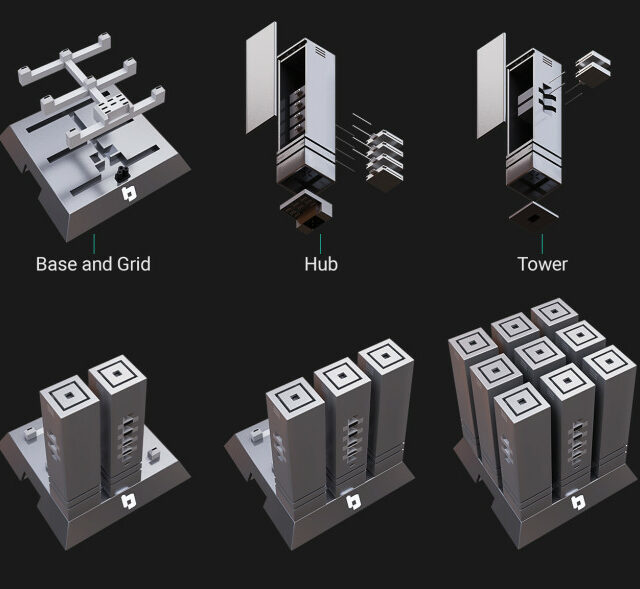 Base and Grid

Hub

Tower