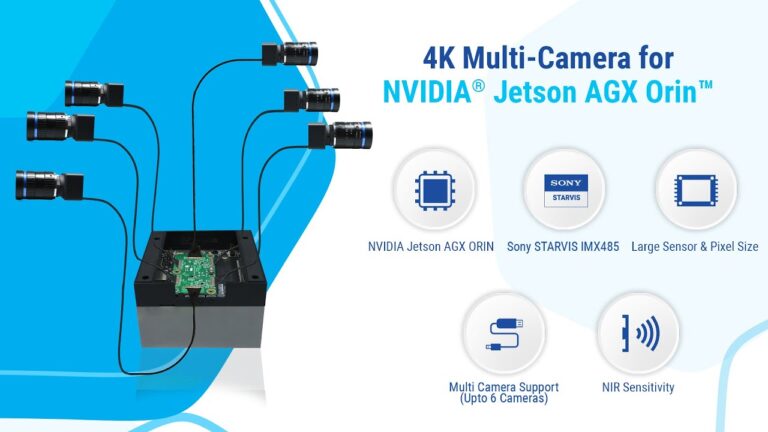 4K Multi-Camera for NVIDIA® Jetson AGX Orin™

SONY
STARVIS

NVIDIA Jetson AGX ORIN

Sony STARVIS IMX485

Large Sensor & Pixel Size

Multi Camera Support (Upto 6 Cameras)

NIR Sensitivity