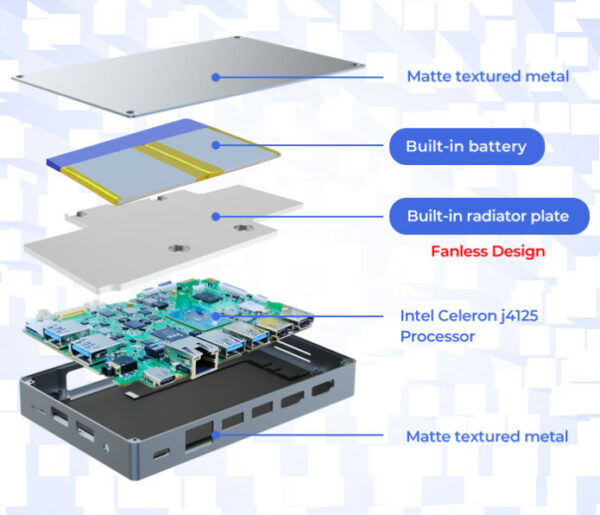 Matte textured metal

Built-in battery

Built-in radiator plate

Fanless Design

Intel Celeron j4125 Processor

Matte textured metal