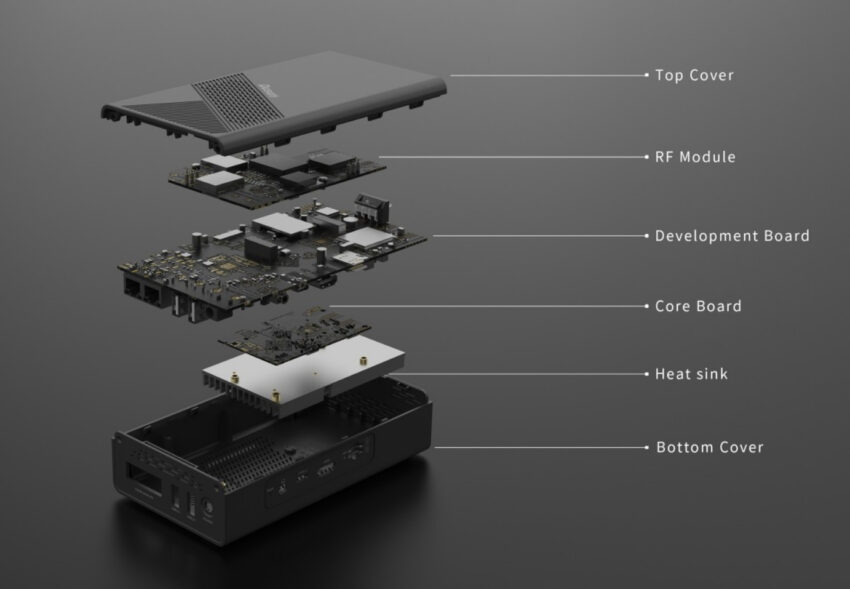 Top Cover

RF Module

Development Board

Core Board

Heat sink

Bottom Cover