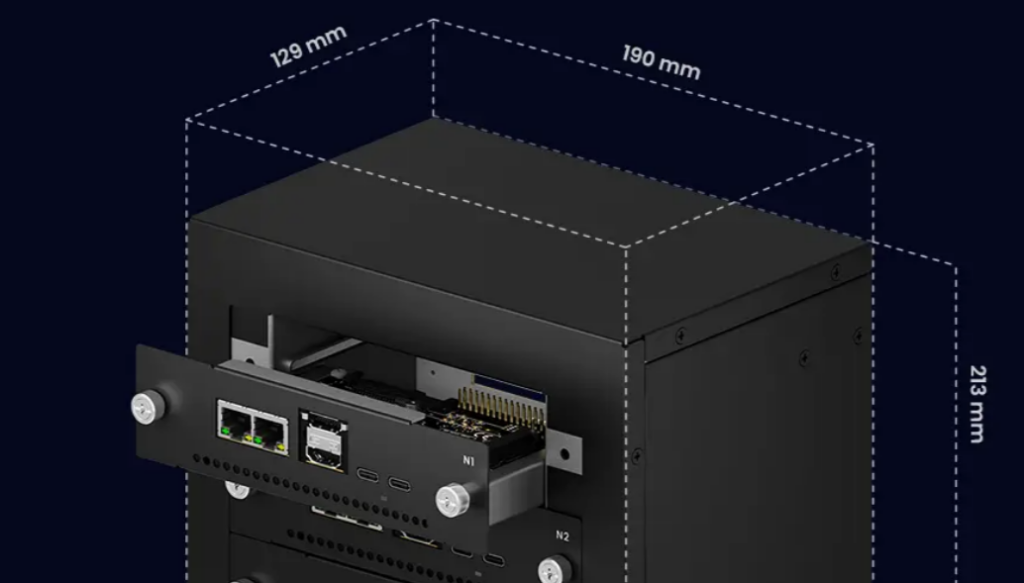 129 mm
190 mm
213 mm
N1
N2