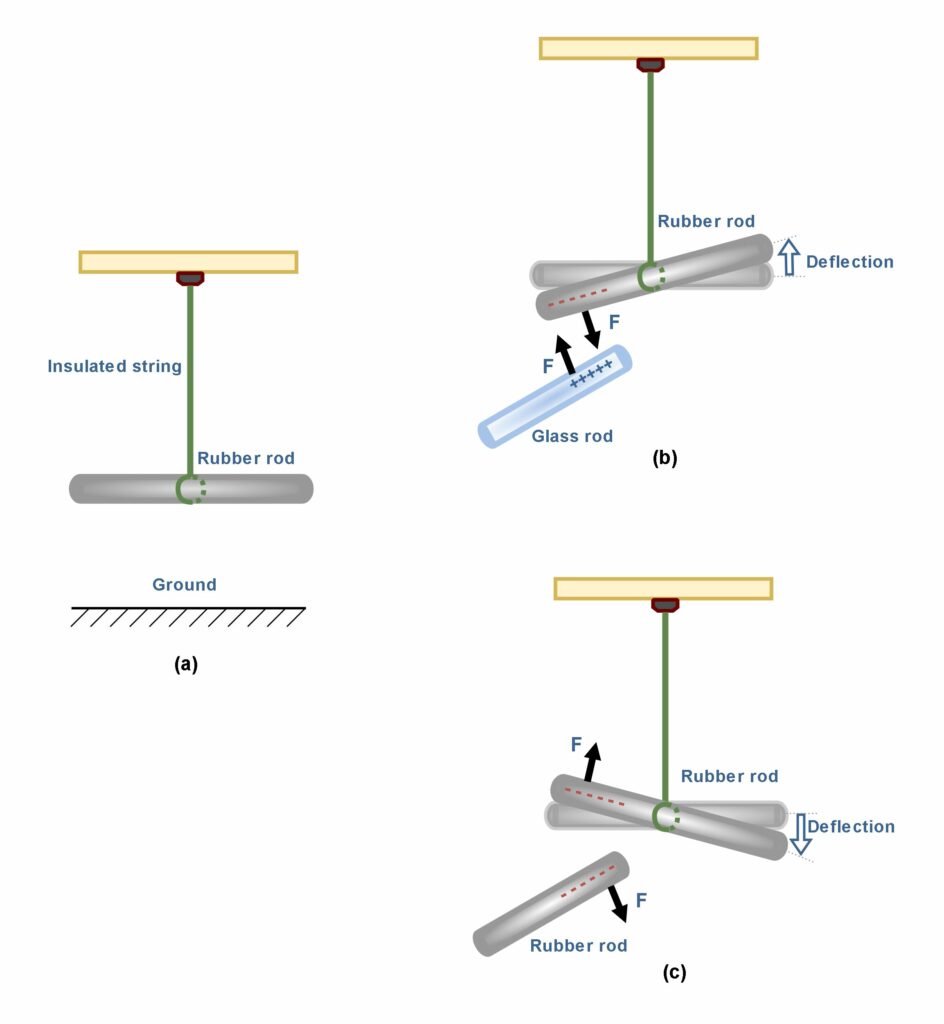 Insulated string

Rubber rod

Ground

(a)

Rubber rod

Deflection

F

F

+++++

Glass rod

(b)

F

Rubber rod

Deflection

F

Rubber rod

(c)