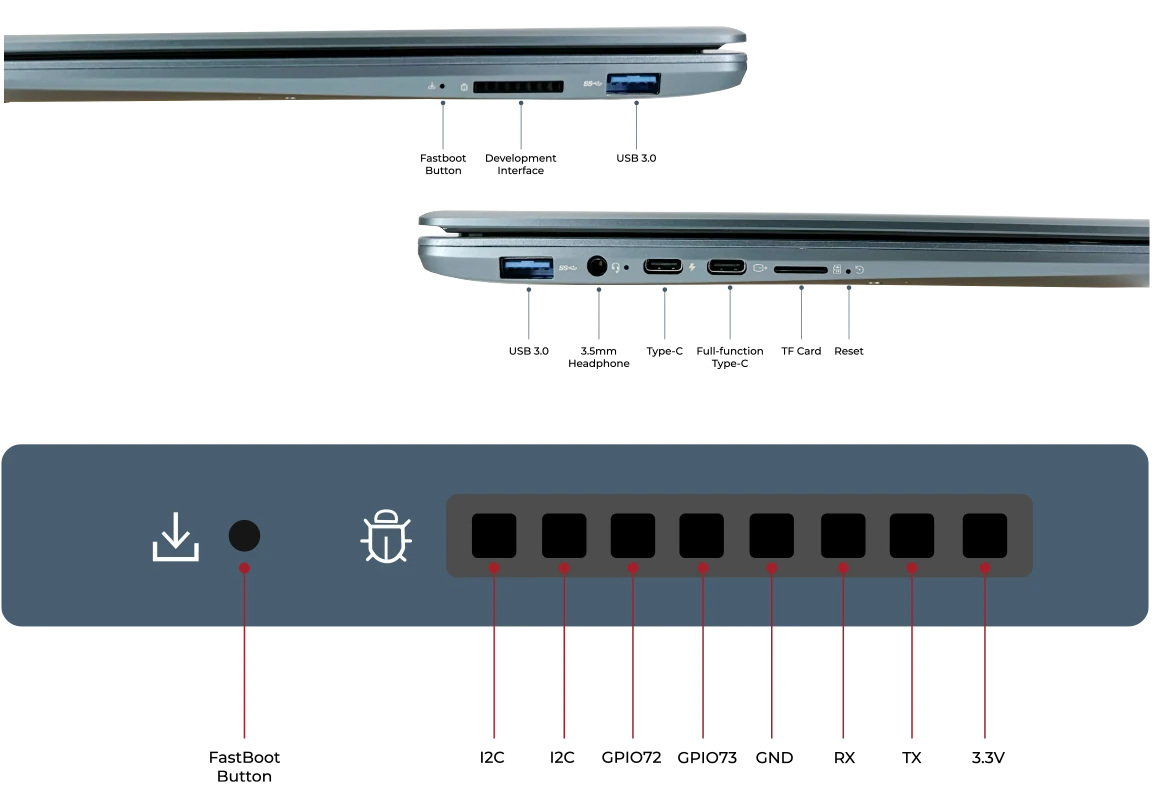 Fastboot Button

Development Interface

USB 3.0

USB 3.0

3.5mm Headphone

Type-C

Full-function Type-C

TF Card

Reset

FastBoot Button

I2C

I2C

GPIO72

GPIO73

GND

RX

TX

3.3V