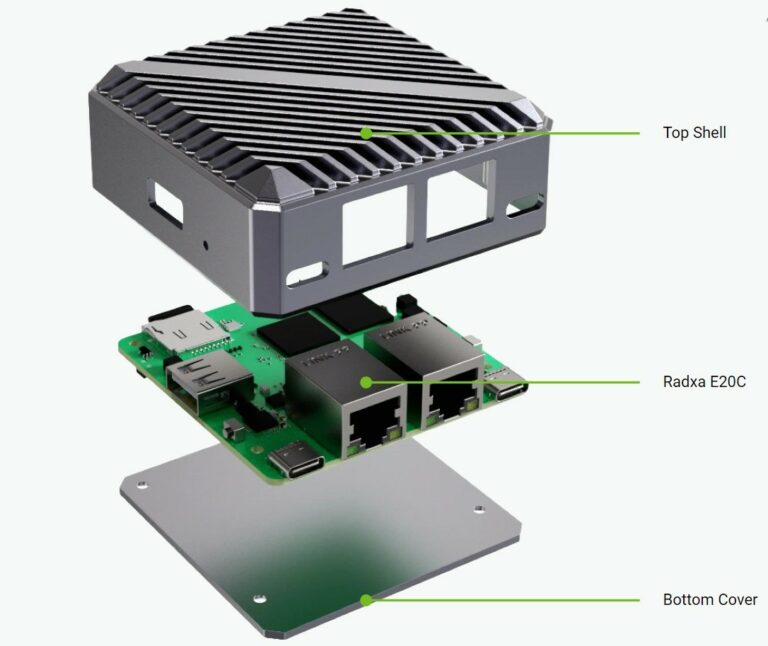 Top Shell

Radxa E20C

Bottom Cover