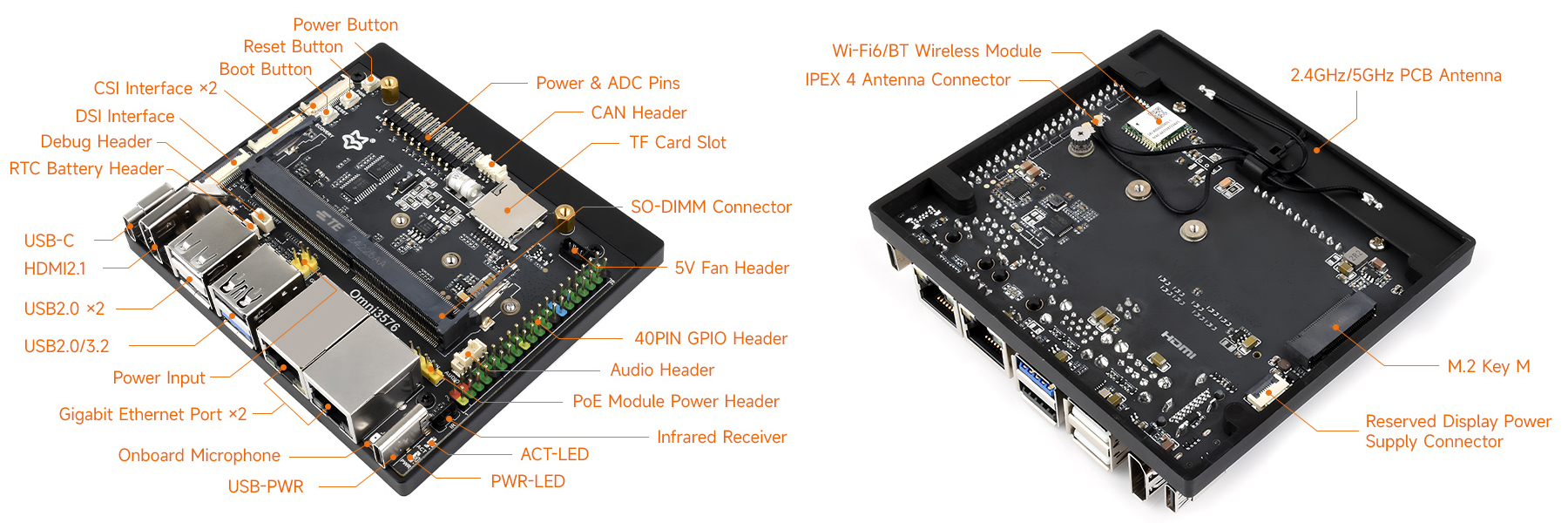 Power Button
Reset Button
Boot Button
CSI Interface ×2
DSI Interface
Debug Header
RTC Battery Header
USB-C
HDMI2.1
USB2.0 ×2
USB2.0/3.2
Power Input
Gigabit Ethernet Port ×2
Onboard Microphone
USB-PWR
Power & ADC Pins
CAN Header
TF Card Slot
SO-DIMM Connector
5V Fan Header
40PIN GPIO Header
Audio Header
PoE Module Power Header
Infrared Receiver
ACT-LED
PWR-LED
Omni3576
Wi-Fi6/BT Wireless Module
IPEX 4 Antenna Connector
2.4GHz/5GHz PCB Antenna
M.2 Key M
Reserved Display Power Supply Connector
HDMI