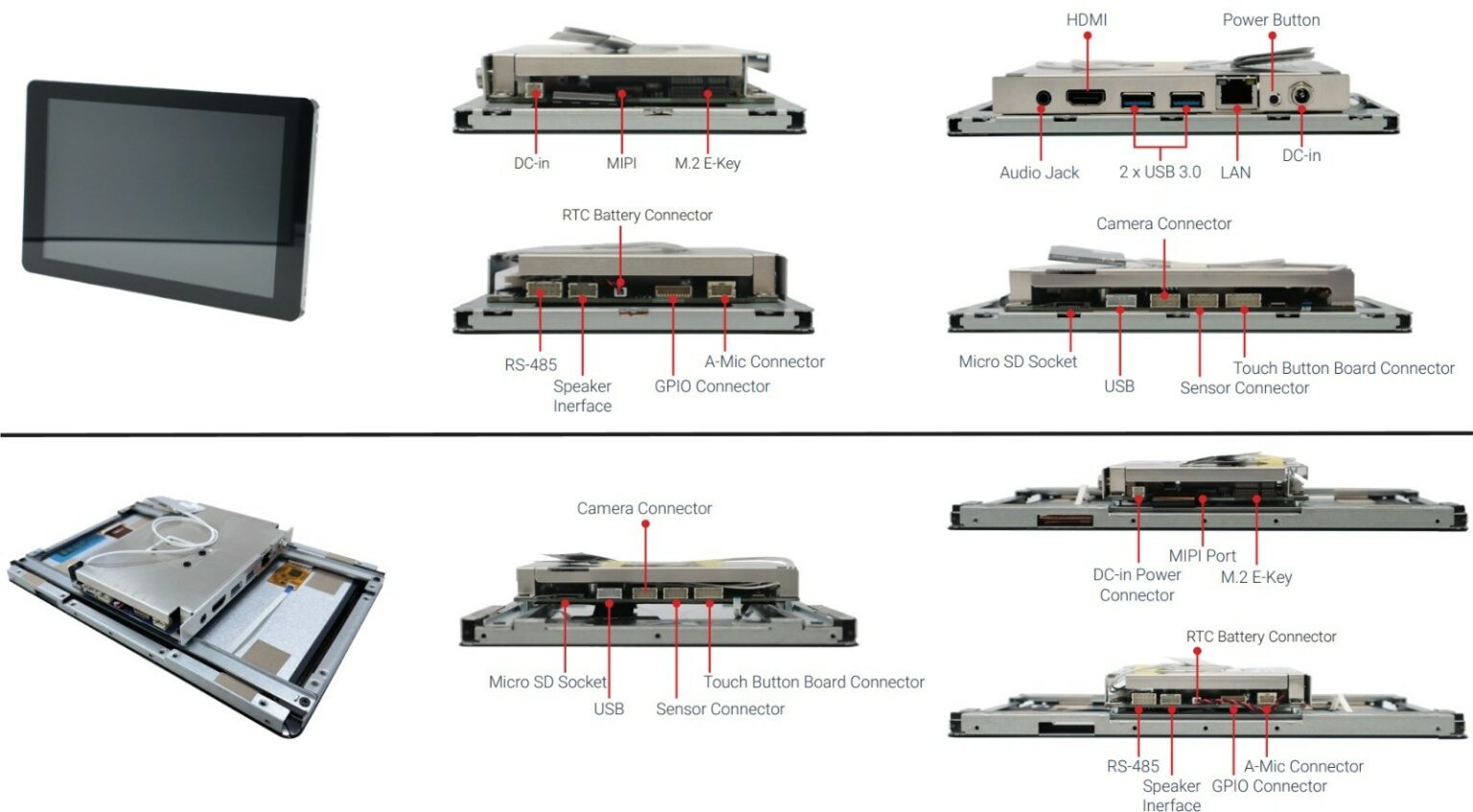 DC-in
MIPI
M.2 E-Key

HDMI
Power Button
Audio Jack
2 x USB 3.0
LAN
DC-in

RTC Battery Connector
RS-485
Speaker Inerface
GPIO Connector
A-Mic Connector

Camera Connector
Micro SD Socket
USB
Sensor Connector
Touch Button Board Connector

Camera Connector
Micro SD Socket
USB
Sensor Connector
Touch Button Board Connector

DC-in Power Connector
MIPI Port
M.2 E-Key

RTC Battery Connector
RS-485
Speaker Inerface
GPIO Connector
A-Mic Connector