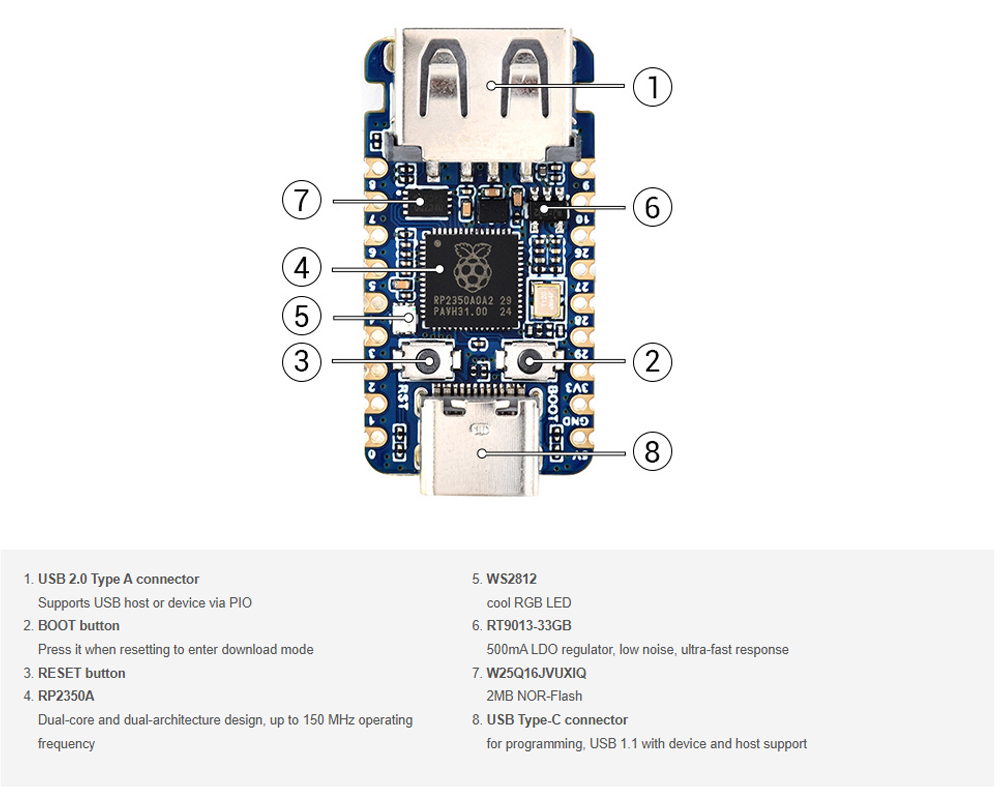 1
7
6
4
RP2350A0A2 29
PAYH31.00 24
5
3
2
RST
BOOT
3V3
GND
5V
8

1. USB 2.0 Type A connector
Supports USB host or device via PIO
2. BOOT button
Press it when resetting to enter download mode
3. RESET button
4. RP2350A
Dual-core and dual-architecture design, up to 150 MHz operating frequency

5. WS2812
cool RGB LED
6. RT9013-33GB
500mA LDO regulator, low noise, ultra-fast response
7. W25Q16JVUXIQ
2MB NOR-Flash
8. USB Type-C connector
for programming, USB 1.1 with device and host support