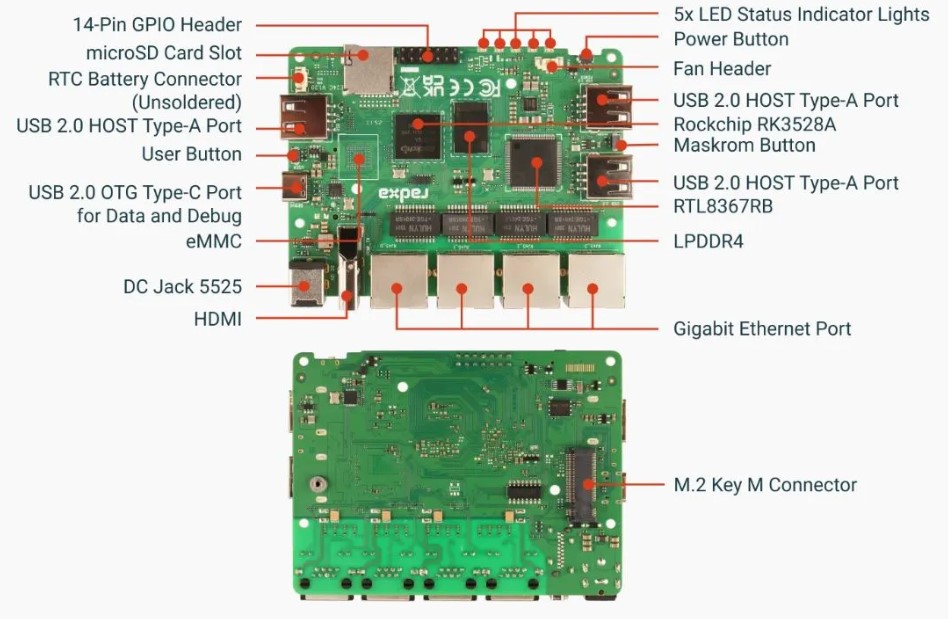 14-Pin GPIO Header
microSD Card Slot
RTC Battery Connector (Unsoldered)
USB 2.0 HOST Type-A Port
User Button
USB 2.0 OTG Type-C Port for Data and Debug
eMMC
DC Jack 5525
HDMI

5x LED Status Indicator Lights
Power Button
Fan Header
USB 2.0 HOST Type-A Port
Rockchip RK3528A
Maskrom Button
USB 2.0 HOST Type-A Port
RTL8367RB
LPDDR4
Gigabit Ethernet Port

radxa

M.2 Key M Connector